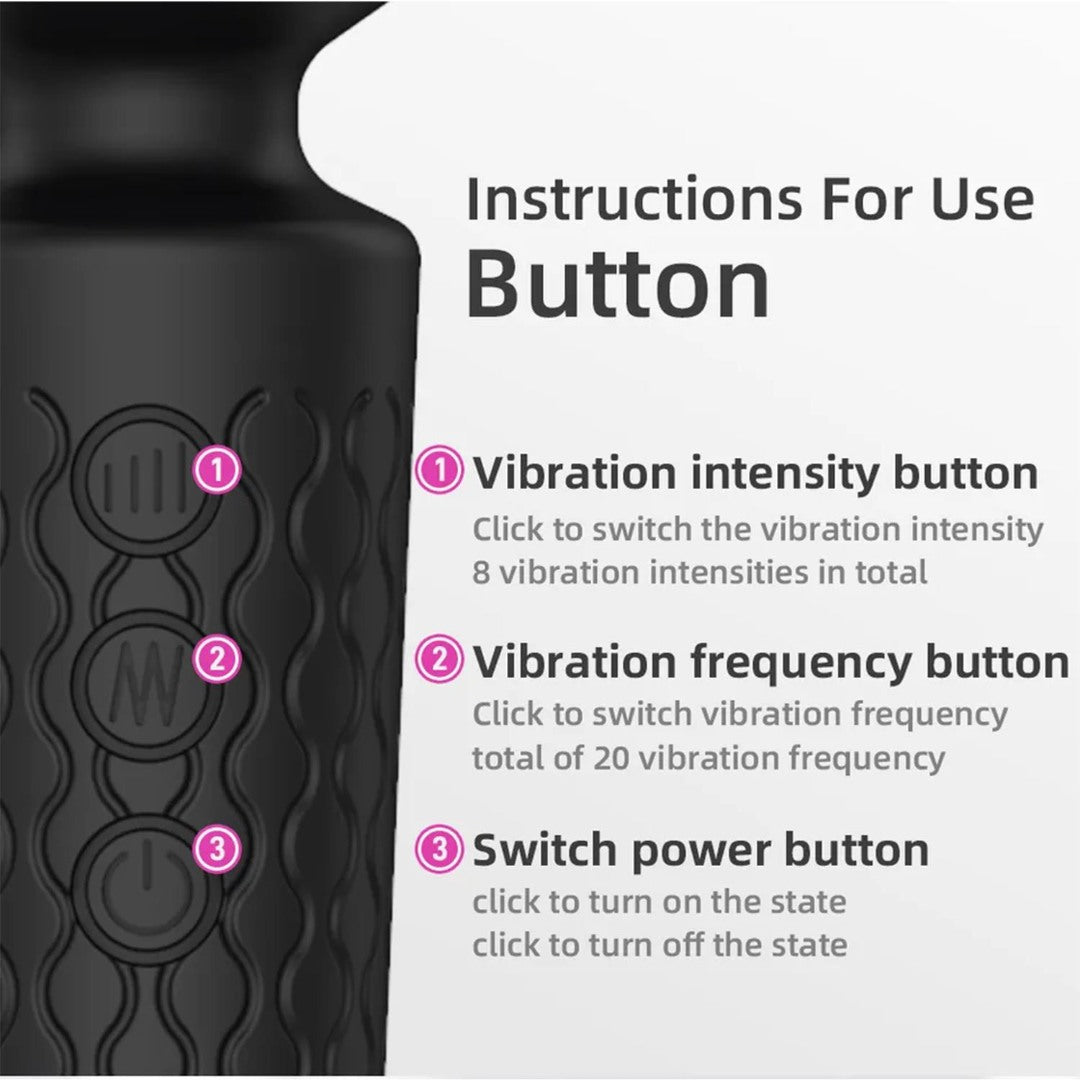 Instructions For Use
Button

1

2

3

1 Vibration intensity button
Click to switch the vibration intensity
8 vibration intensities in total

2 Vibration frequency button
Click to switch vibration frequency
total of 20 vibration frequency

3 Switch power button
click to turn on the state
click to turn off the state